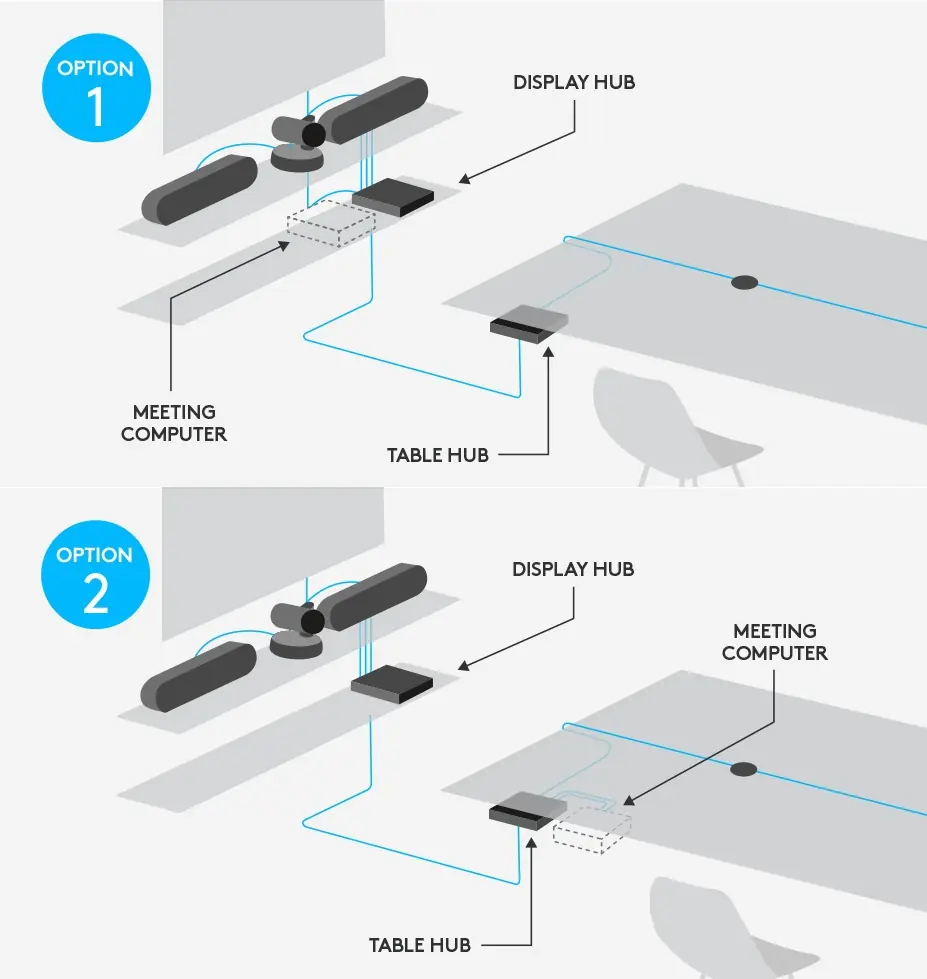 OPTION
1

DISPLAY HUB

MEETING
COMPUTER

TABLE HUB

OPTION
2

DISPLAY HUB

MEETING
COMPUTER

TABLE HUB